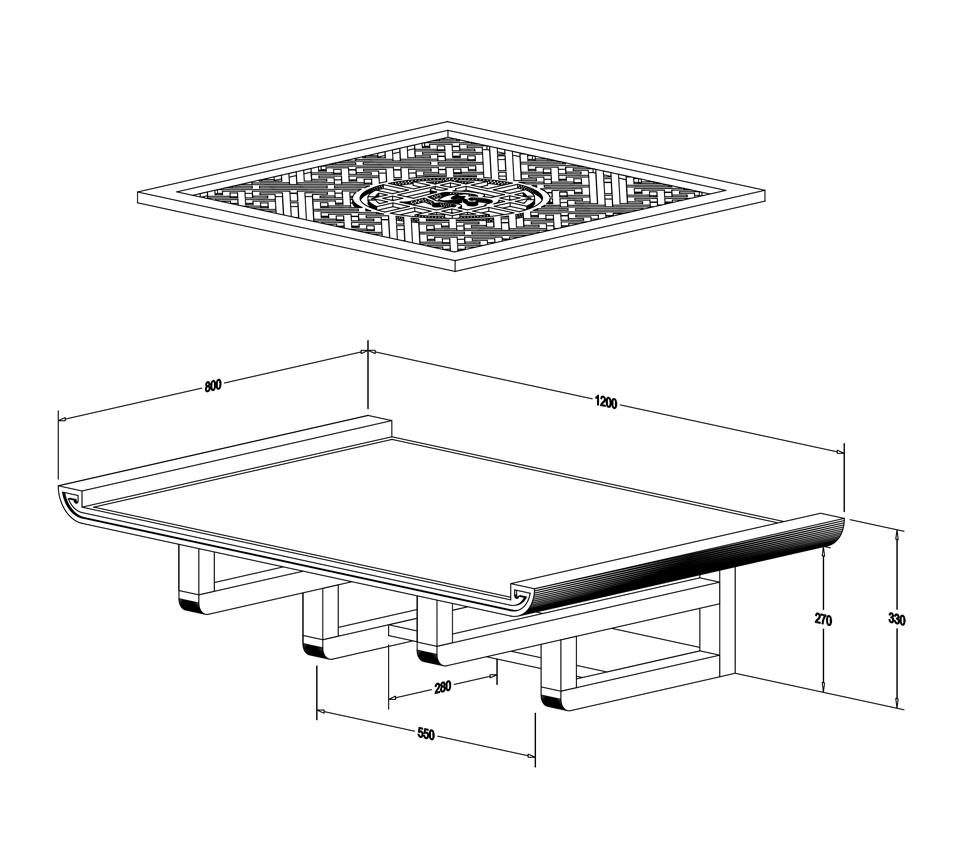 800

1200

270

330

280

550